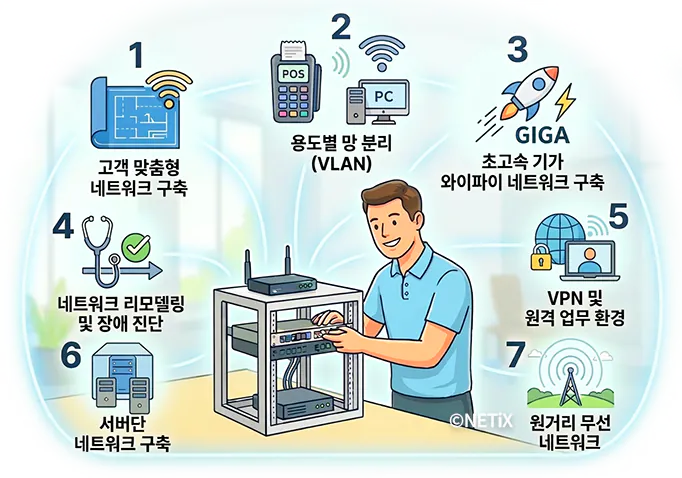 1
고객 맞춤형 네트워크 구축

2
POS
PC
용도별 망 분리 (VLAN)

3
GIGA
초고속 기가 와이파이 네트워크 구축

4
네트워크 리모델링 및 장애 진단

5
VPN 및 원격 업무 환경

6
서버단 네트워크 구축

7
원거리 무선 네트워크

©NETiX